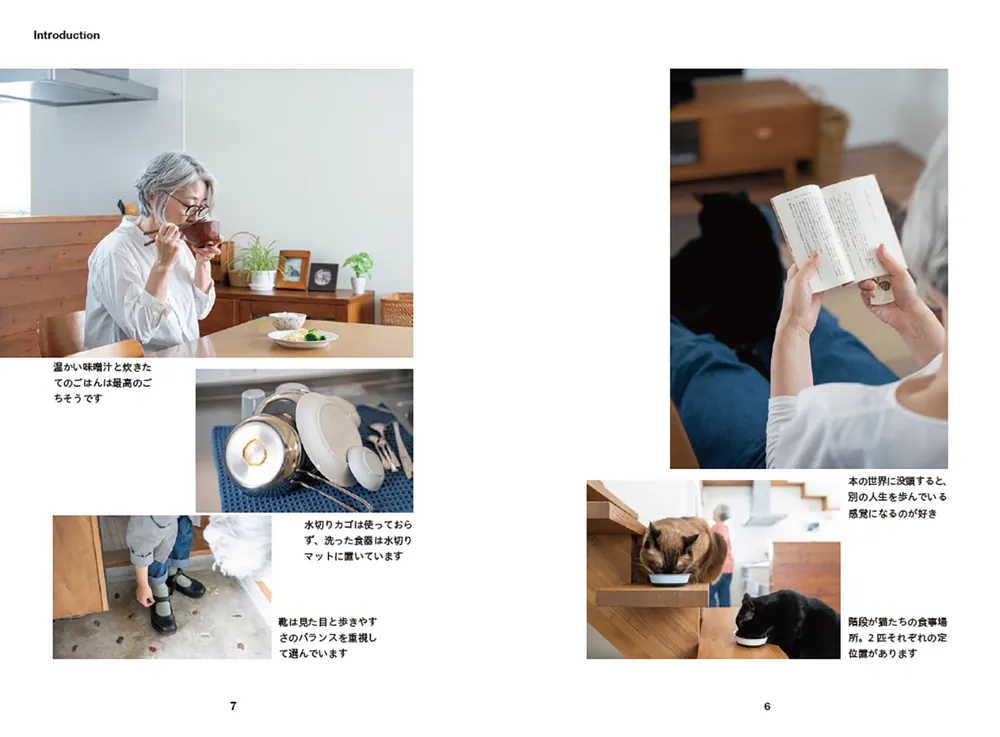 Introduction

温かい味噌汁と炊きたてのごはんは最高のごちそうです

水切りカゴは使っておらず、洗った食器は水切りマットに置いています

靴は見た目と歩きやすさのバランスを重視して選んでいます

7

本の世界に没頭すると、別の人生を歩んでいる感覚になるのが好き

階段が猫たちの食事場所。2匹それぞれの定位置があります

6